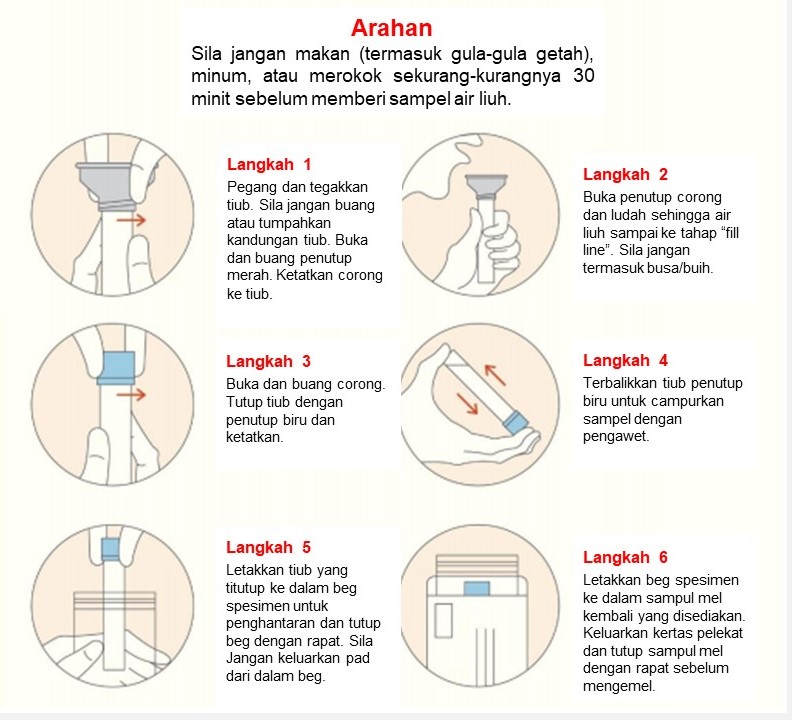 Arahan

Sila jangan makan (termasuk gula-gula getah), minum, atau merokok sekurang-kurangnya 30 minit sebelum memberi sampel air liuh.

Langkah 1
Pegang dan tegakkan tiub. Sila jangan buang atau tumpahkan kandungan tiub. Buka dan buang penutup merah. Ketatkan corong ke tiub.

Langkah 2
Buka penutup corong dan ludah sehingga air liuh sampai ke tahap “fill line”. Sila jangan termasuk busa/buih.

Langkah 3
Buka dan buang corong. Tutup tiub dengan penutup biru dan ketatkan.

Langkah 4
Terbalikkan tiub penutup biru untuk campurkan sampel dengan pengawet.

Langkah 5
Letakkan tiub yang titutup ke dalam beg spesimen untuk penghantaran dan tutup beg dengan rapat. Sila Jangan keluarkan pad dari dalam beg.

Langkah 6
Letakkan beg spesimen ke dalam sampul mel kembali yang disediakan. Keluarkan kertas pelekat dan tutup sampul mel dengan rapat sebelum mengemel.